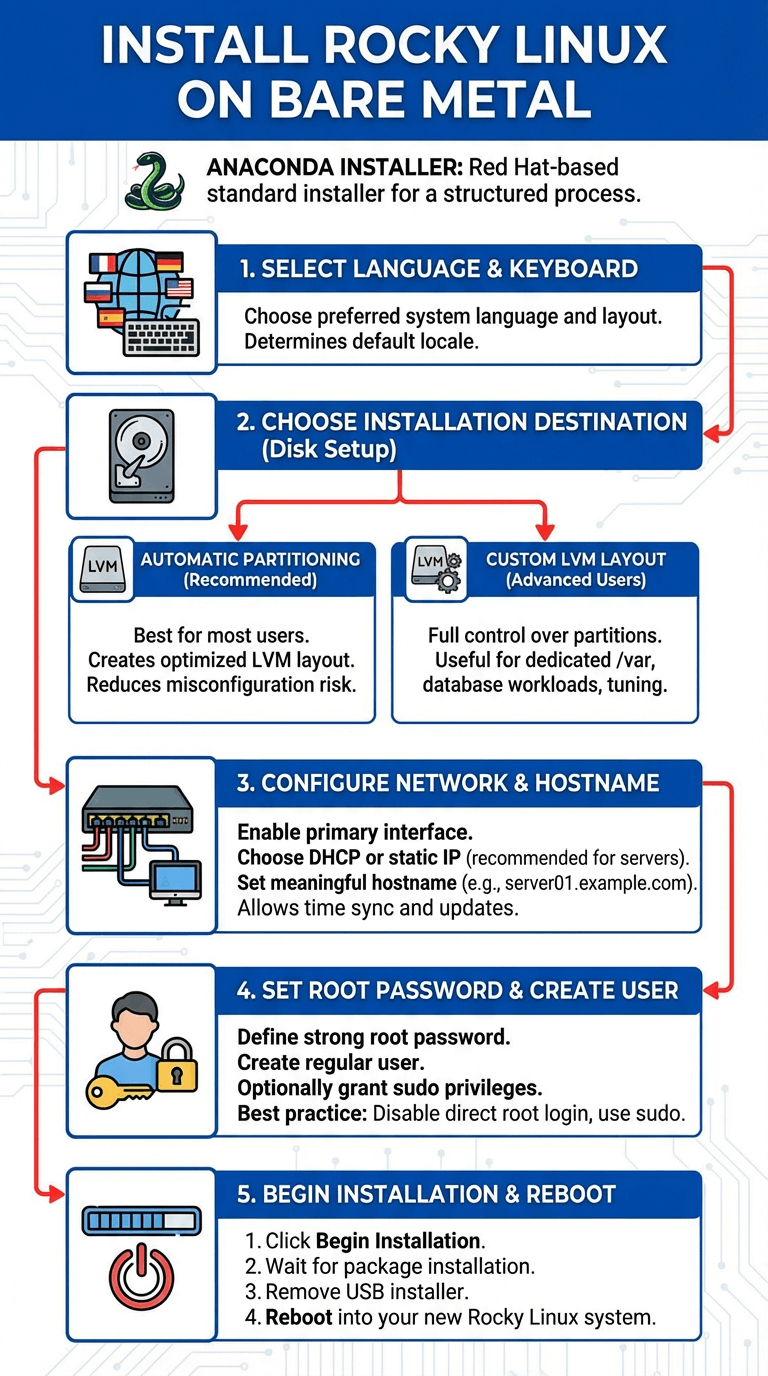 INSTALL ROCKY LINUX ON BARE METAL

ANACONDA INSTALLER: Red Hat-based standard installer for a structured process.

1. SELECT LANGUAGE & KEYBOARD

Choose preferred system language and layout. Determines default locale.

2. CHOOSE INSTALLATION DESTINATION (Disk Setup)

LVM

AUTOMATIC PARTITIONING (Recommended)

Best for most users. Creates optimized LVM layout. Reduces misconfiguration risk.

LVM

CUSTOM LVM LAYOUT (Advanced Users)

Full control over partitions. Useful for dedicated /var, database workloads, tuning.

3. CONFIGURE NETWORK & HOSTNAME

Enable primary interface.
Choose DHCP or static IP (recommended for servers).
Set meaningful hostname (e.g., server01.example.com).
Allows time sync and updates.

4. SET ROOT PASSWORD & CREATE USER

Define strong root password.
Create regular user.
Optionally grant sudo privileges.
Best practice: Disable direct root login, use sudo.

5. BEGIN INSTALLATION & REBOOT

1. Click Begin Installation.
2. Wait for package installation.
3. Remove USB installer.
4. Reboot into your new Rocky Linux system.